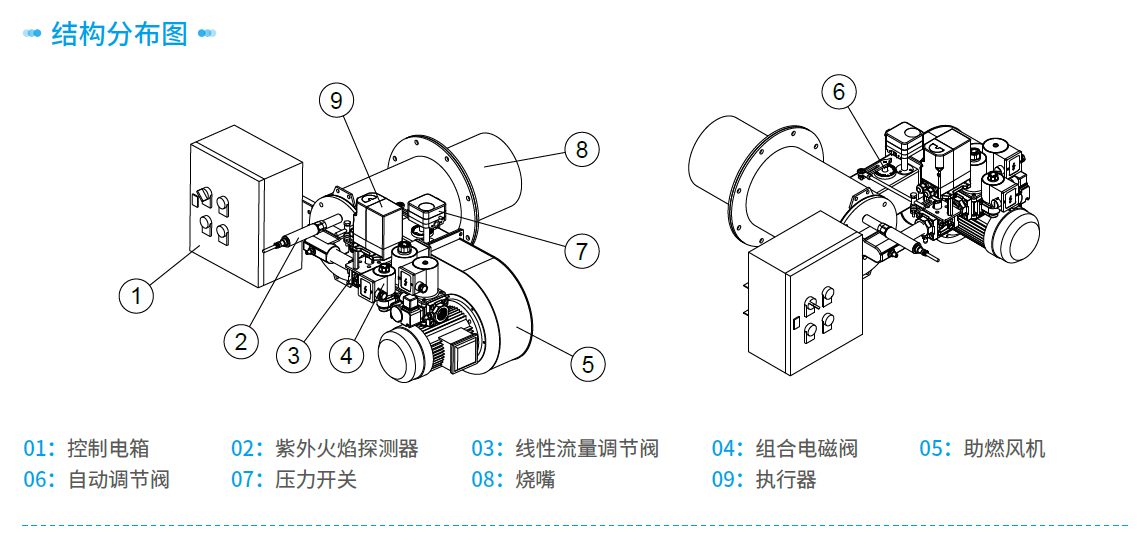 结构分布图

9
8
7
1
2
3
4
5
6

01：控制电箱
02：紫外火焰探测器
03：线性流量调节阀
04：组合电磁阀
05：助燃风机
06：自动调节阀
07：压力开关
08：烧嘴
09：执行器